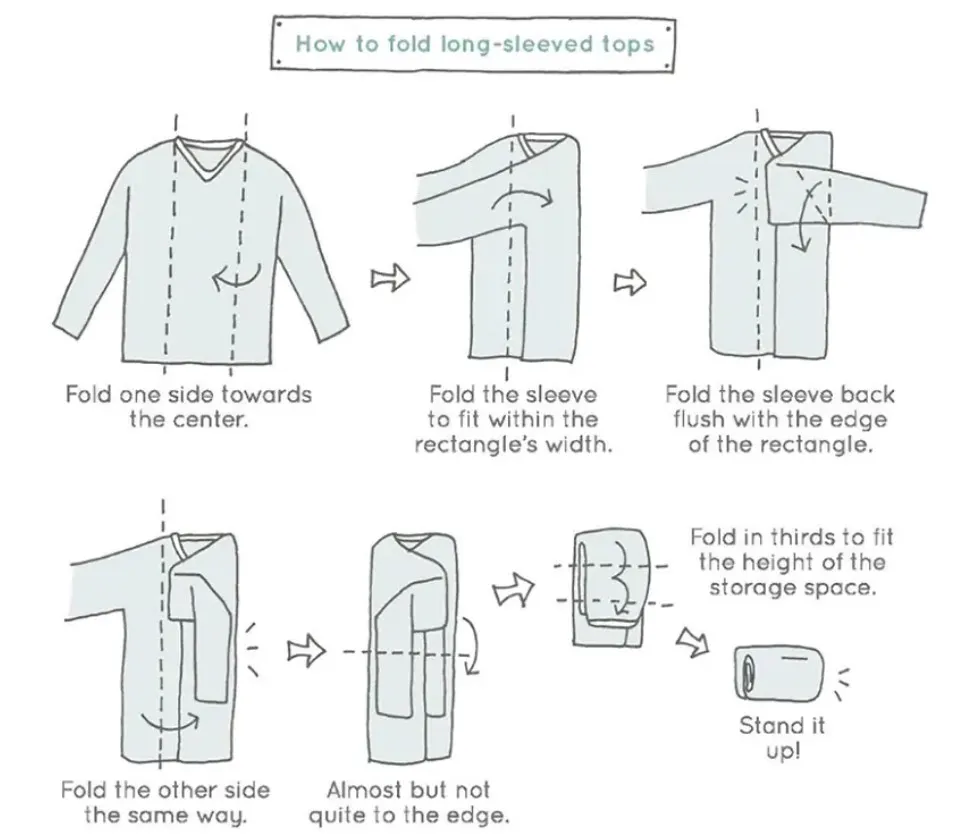 How to fold long-sleeved tops

Fold one side towards the center.

Fold the sleeve to fit within the rectangle's width.

Fold the sleeve back flush with the edge of the rectangle.

Fold the other side the same way.

Almost but not quite to the edge.

Fold in thirds to fit the height of the storage space.

Stand it up!